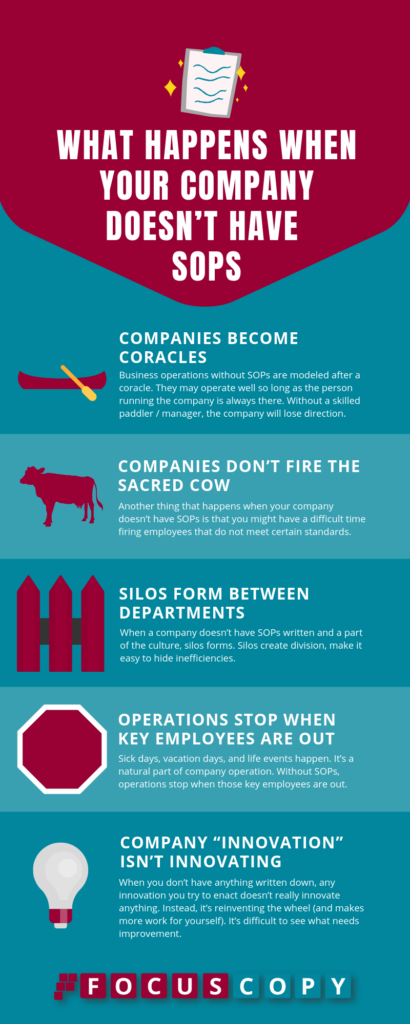 WHAT HAPPENS WHEN YOUR COMPANY DOESN'T HAVE SOPS

COMPANIES BECOME CORACLES

Business operations without SOPs are modeled after a coracle. They may operate well so long as the person running the company is always there. Without a skilled paddler / manager, the company will lose direction.

COMPANIES DON'T FIRE THE SACRED COW

Another thing that happens when your company doesn't have SOPs is that you might have a difficult time firing employees that do not meet certain standards.

SILOS FORM BETWEEN DEPARTMENTS

When a company doesn't have SOPs written and a part of the culture, silos forms. Silos create division, make it easy to hide inefficiencies.

OPERATIONS STOP WHEN KEY EMPLOYEES ARE OUT

Sick days, vacation days, and life events happen. It's a natural part of company operation. Without SOPs, operations stop when those key employees are out.

COMPANY "INNOVATION" ISN'T INNOVATING

When you don't have anything written down, any innovation you try to enact doesn't really innovate anything. Instead, it's reinventing the wheel (and makes more work for yourself). It's difficult to see what needs improvement.

FOCUS COPY