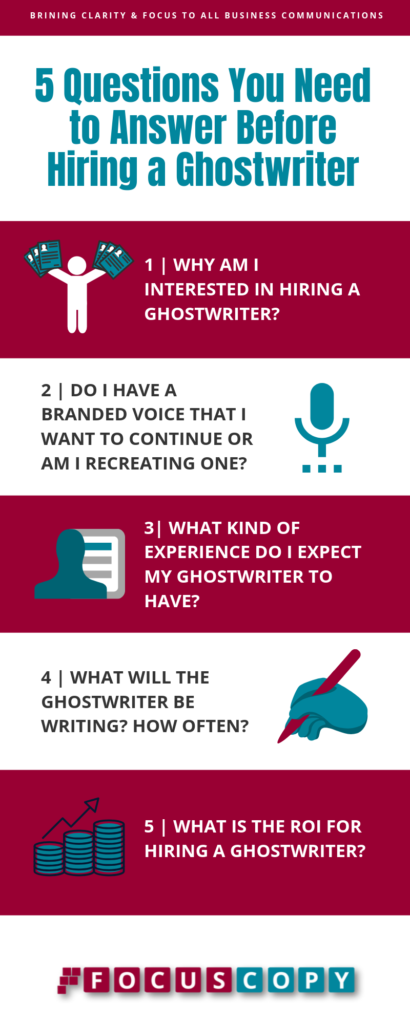 BRINING CLARITY & FOCUS TO ALL BUSINESS COMMUNICATIONS

5 Questions You Need to Answer Before Hiring a Ghostwriter

1 | WHY AM I INTERESTED IN HIRING A GHOSTWRITER?

2 | DO I HAVE A BRANDED VOICE THAT I WANT TO CONTINUE OR AM I RECREATING ONE?

3| WHAT KIND OF EXPERIENCE DO I EXPECT MY GHOSTWRITER TO HAVE?

4 | WHAT WILL THE GHOSTWRITER BE WRITING? HOW OFTEN?

5 | WHAT IS THE ROI FOR HIRING A GHOSTWRITER?

FOCUSCOPY